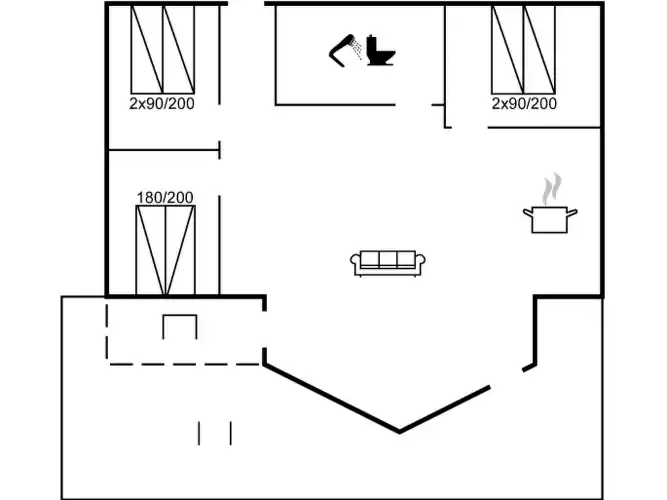 2x90/200

2x90/200

180/200