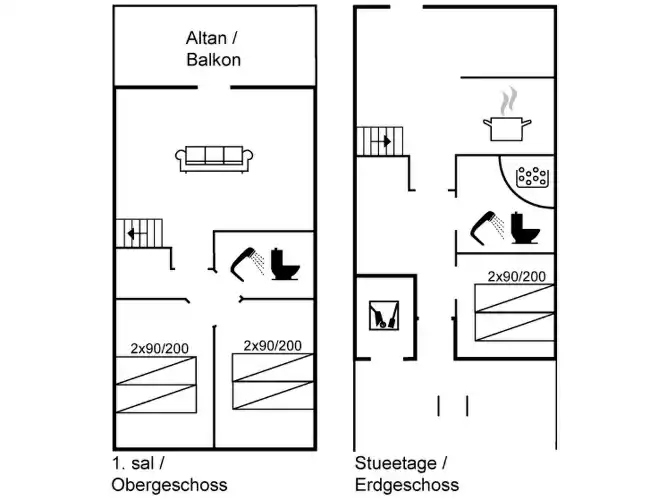 Altan / Balkon

2x90/200

2x90/200

1. sal / Obergeschoss

2x90/200

Stueetage / Erdgeschoss