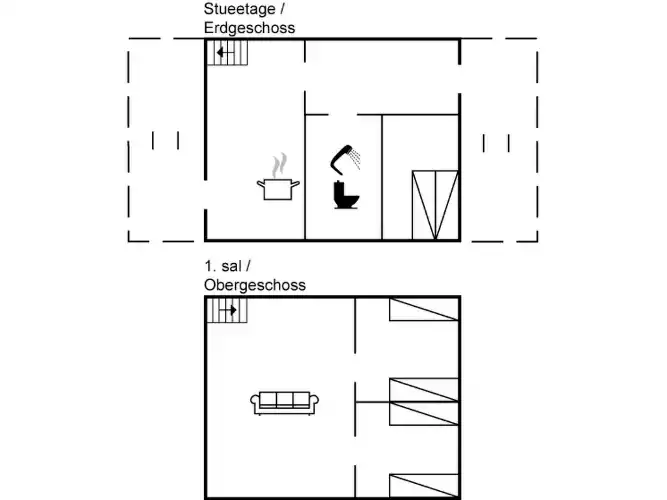 Stueetage /
Erdgeschoss

1. sal /
Obergeschoss