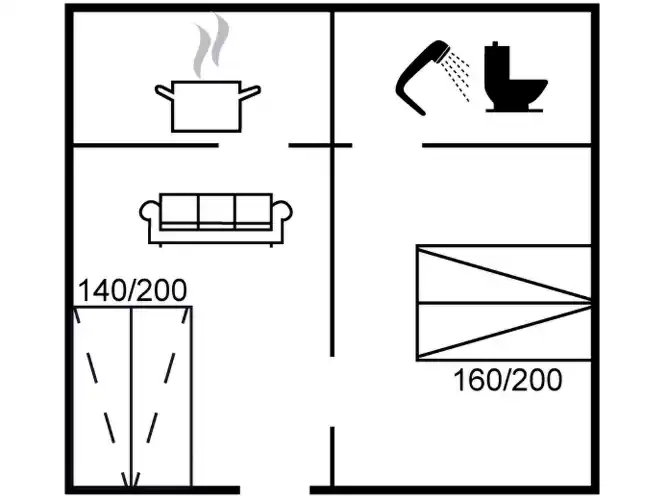 140/200

160/200